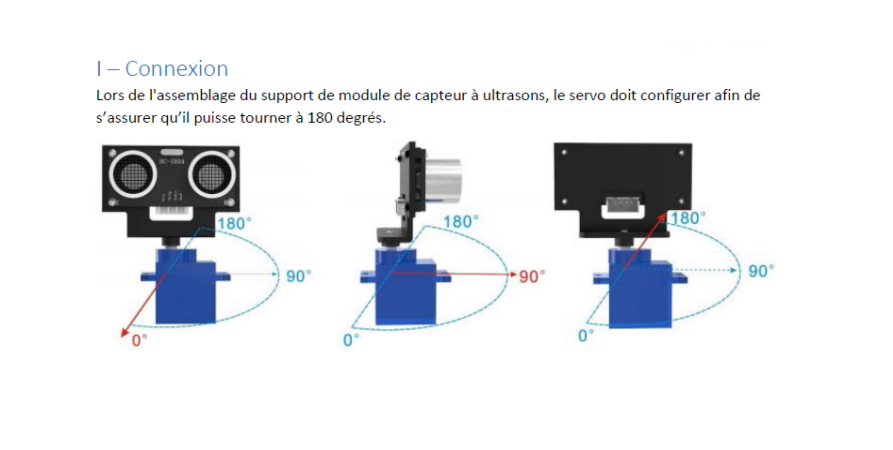 I – Connexion

Lors de l'assemblage du support de module de capteur à ultrasons, le servo doit configurer afin de s'assurer qu'il puisse tourner à 180 degrés.

HC-SR04

180°

90°

0°

180°

90°

0°

180°

90°

0°